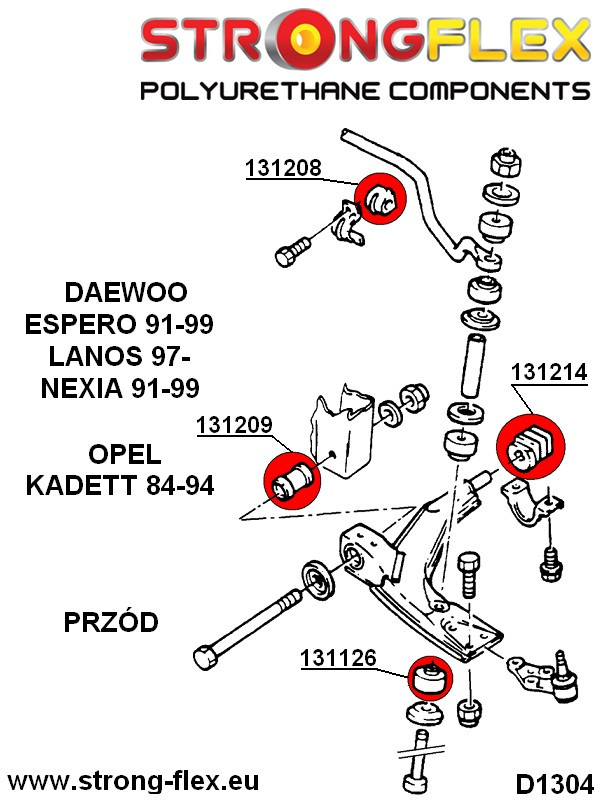 STRONGFLEX
POLYURETHANE COMPONENTS

131208

DAEWOO
ESPERO 91-99
LANOS 97-
NEXIA 91-99

131214

131209

OPEL
KADETT 84-94

PRZÓD

131126

www.strong-flex.eu

D1304