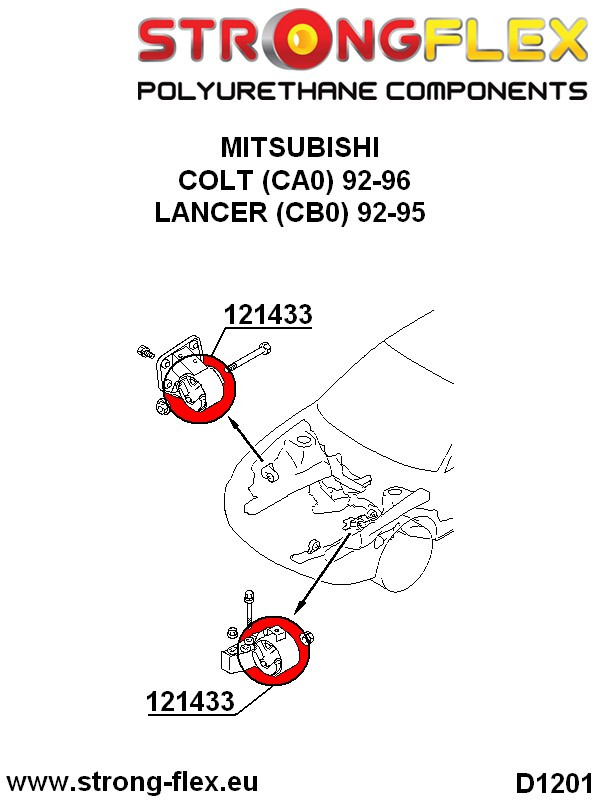 STRONGFLEX
POLYURETHANE COMPONENTS

MITSUBISHI
COLT (CA0) 92-96
LANCER (CB0) 92-95

121433

121433

www.strong-flex.eu

D1201