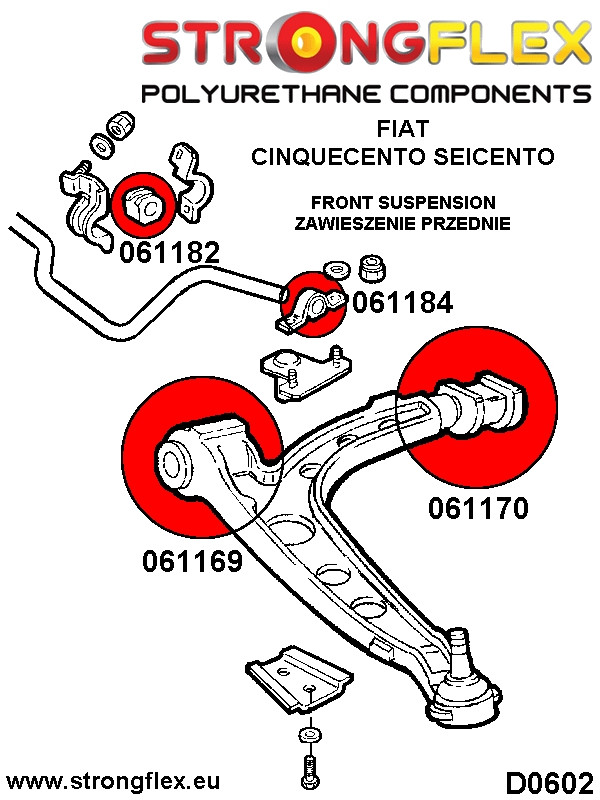 STRONGFLEX
POLYURETHANE COMPONENTS

FIAT
CINQUECENTO SEICENTO

FRONT SUSPENSION
ZAWIESZENIE PRZEDNIE

061182

061184

061170

061169

www.strongflex.eu

D0602