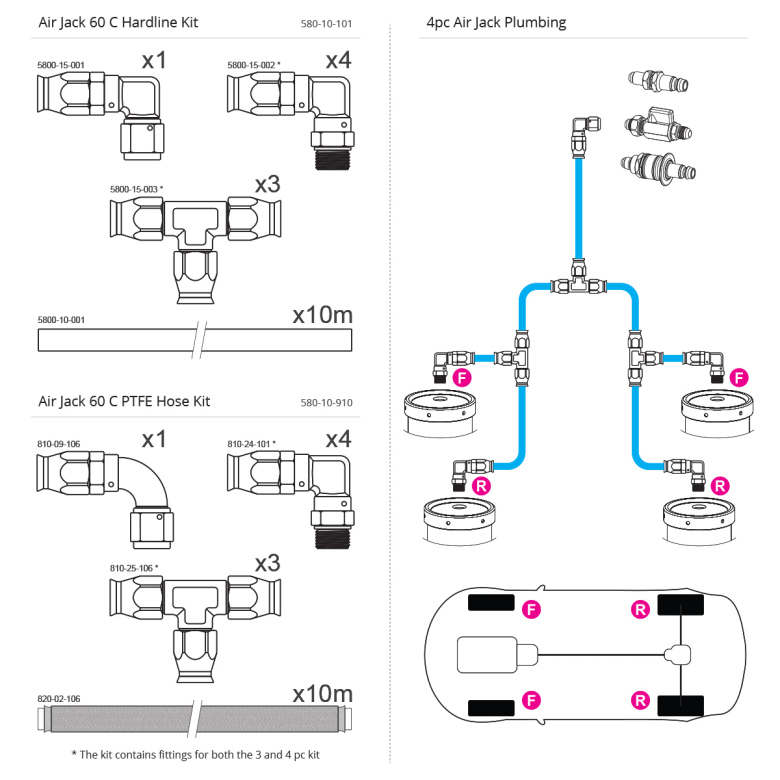 Air Jack 60 C Hardline Kit 580-10-101

5800-15-001 x1

5800-15-002 * x4

5800-15-003 * x3

5800-10-001 x10m

Air Jack 60 C PTFE Hose Kit 580-10-910

810-09-106 x1

810-24-101 * x4

810-25-106 * x3

820-02-106 x10m

* The kit contains fittings for both the 3 and 4 pc kit

4pc Air Jack Plumbing

F

F

R

R

F

R

F

R